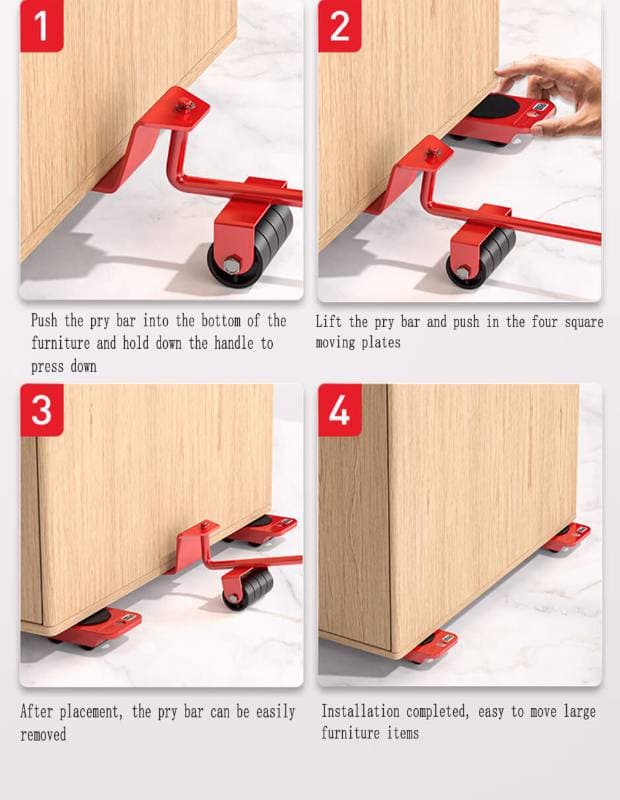 1

Push the pry bar into the bottom of the furniture and hold down the handle to press down

2

Lift the pry bar and push in the four square moving plates

3

After placement, the pry bar can be easily removed

4

Installation completed, easy to move large furniture items